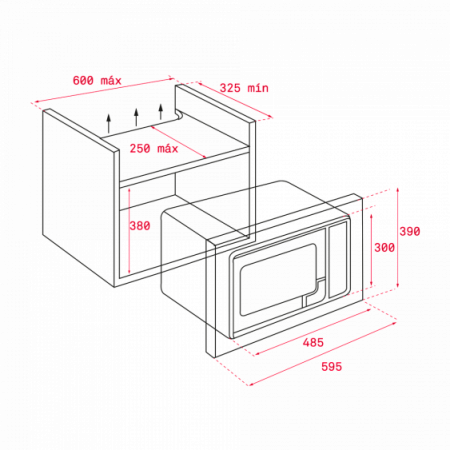 600 máx
325 mín
250 máx
380
390
300
485
595