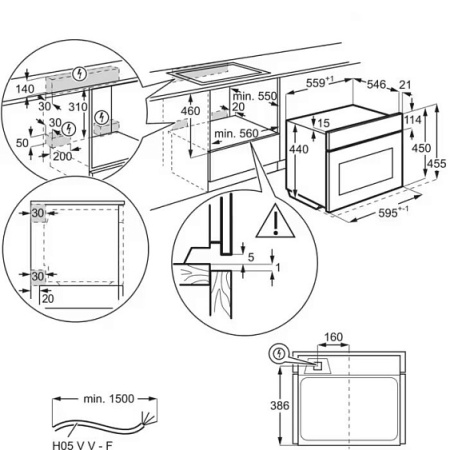 140
30
310
30
50
200
460
min. 550
20
min. 560
$559^{+1}$
546
21
15
114
440
450
455
$595^{+-1}$
30
30
20
5
1
160
386
min. 1500
H05 V V - F