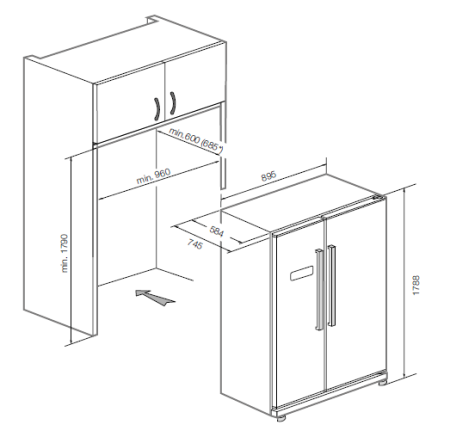 min.600 (685*)
min. 960
min. 1790
895
584
745
1788