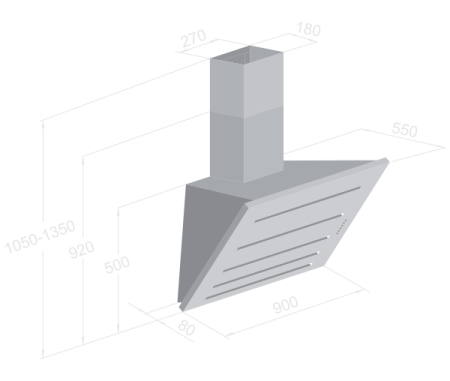 270
180
550
1050-1350
920
500
900
80