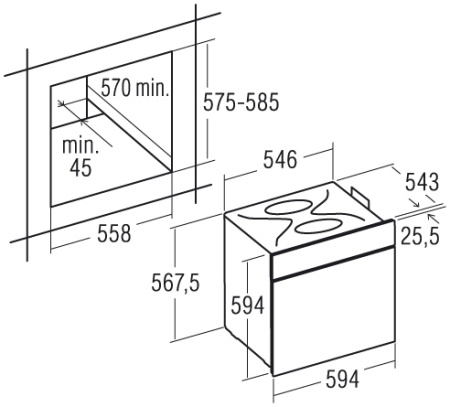 570 min.

575-585

min.
45

558

546

543

25,5

567,5

594

594