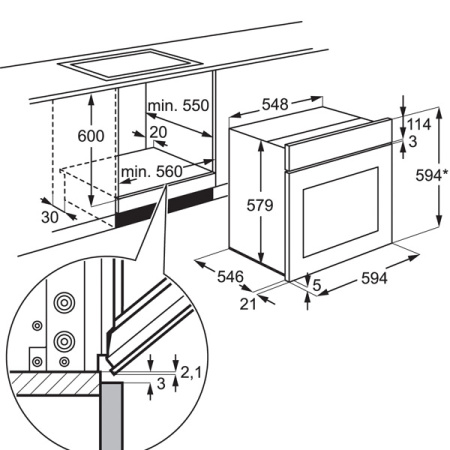 min. 550
600
20
min. 560
30
548
114
3
594*
579
546
21
5
594
2,1
3