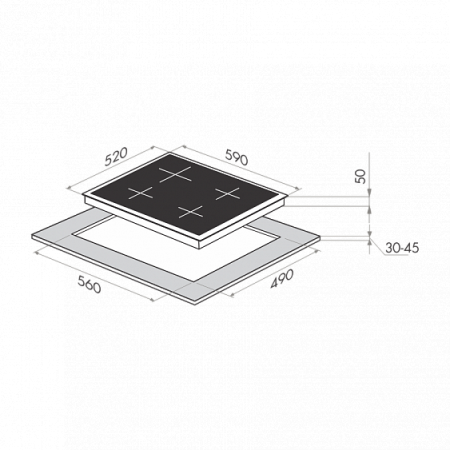 520
590
50
30-45
560
490