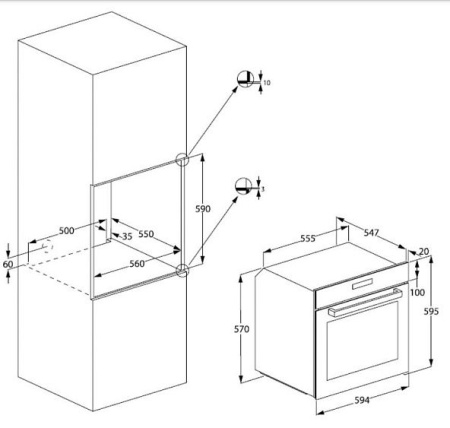 10
3
590
500
35
550
560
60
555
547
20
100
595
570
594