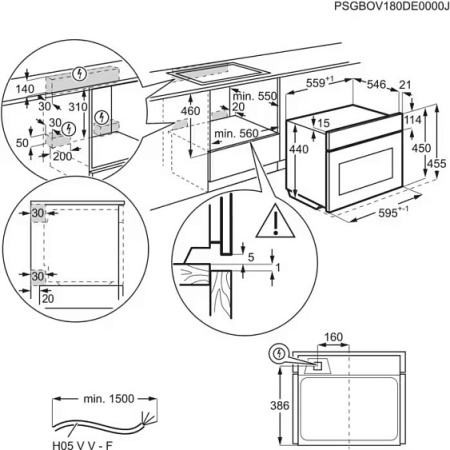 PSGBOV180DE0000J

140
30
310
30
50
200

460
min. 550
20
min. 560

$559^{+1}$
546
21
15
114
440
450
455
$595^{+-1}$

30
30
20

5
1

160
386

min. 1500
H05 V V - F