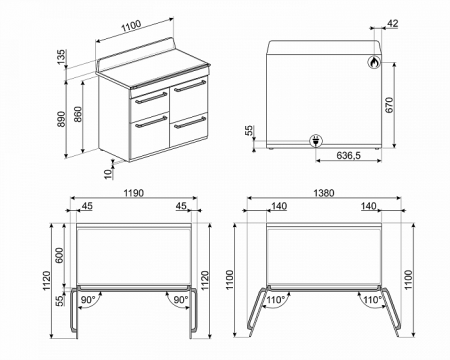 1100
135
890
860
10
42
670
55
636,5
1190
45
45
600
1120
55
90°
90°
1120
1380
140
140
1100
110°
110°
1100