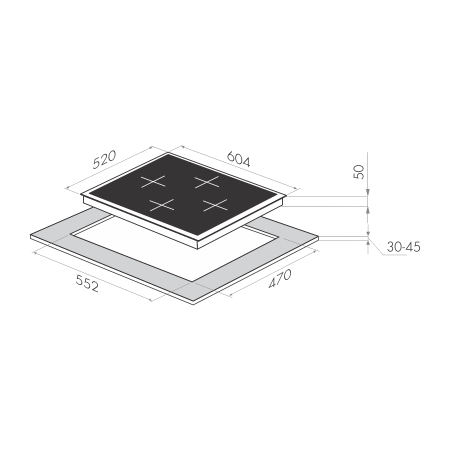 520

604

50

30-45

552

470