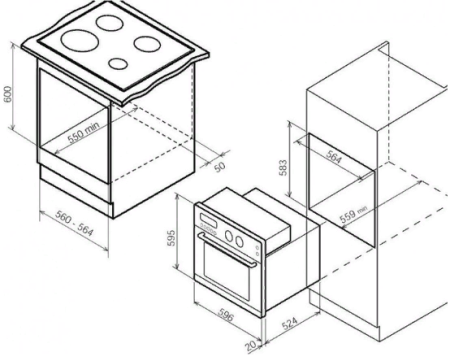 600
550 min
50
560 - 564
583
564
559 min
595
596
524
20