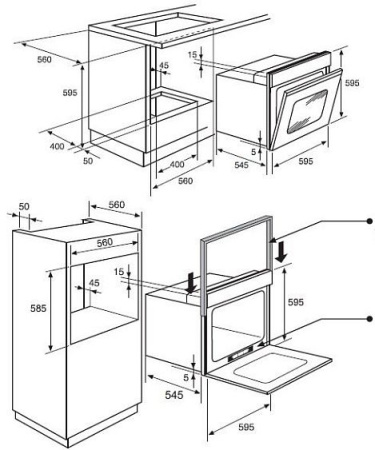 560
15
45
595
595
400
50
5
400
545
595
560

50
560
560
15
45
585
595
5
545
595