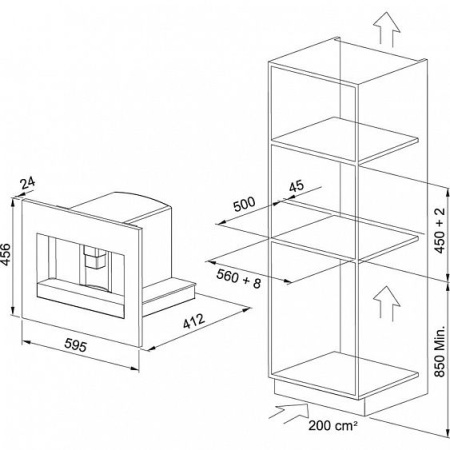 24
456
595
412
500
45
560 + 8
450 + 2
850 Min.
200 cm²