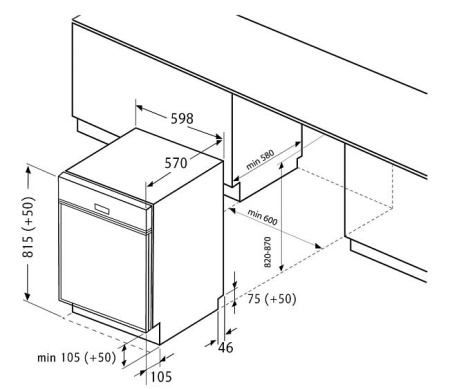 598
570
min 580
815 (+50)
min 600
820-870
75 (+50)
46
min 105 (+50)
105