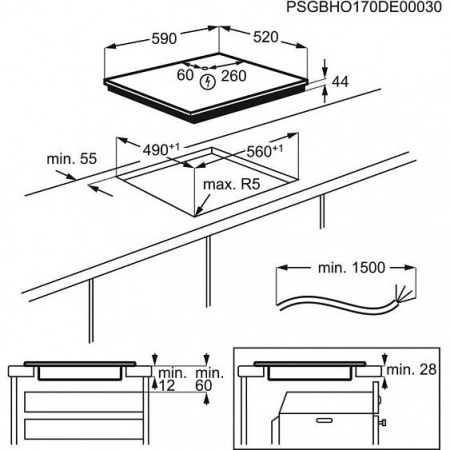 PSGBHO170DE00030

590

520

60

260

44

$490^{+1}$

$560^{+1}$

min. 55

max. R5

min. 1500

min. 12

min. 60

min. 28