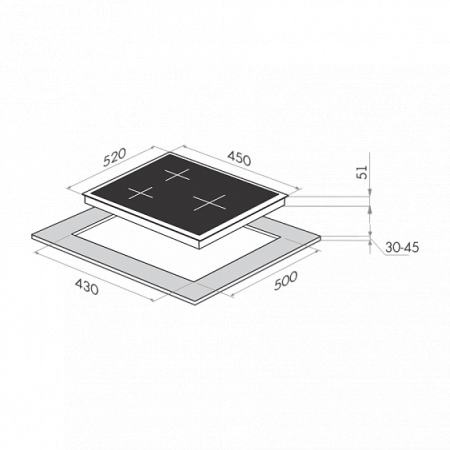 520
450
51
30-45
430
500