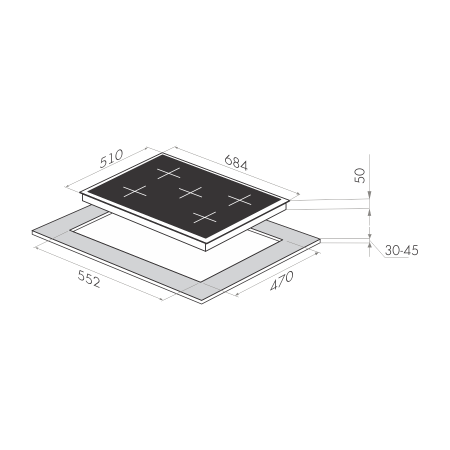 510
684
50
30-45
552
470