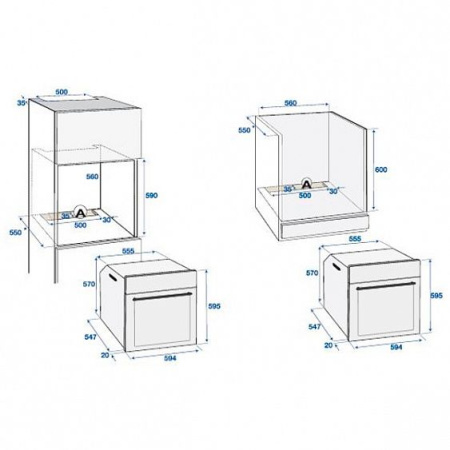 500
35
560
590
A
35
30
500
550
555
570
595
547
20
594

560
550
600
A
35
30
500
555
570
595
547
20
594