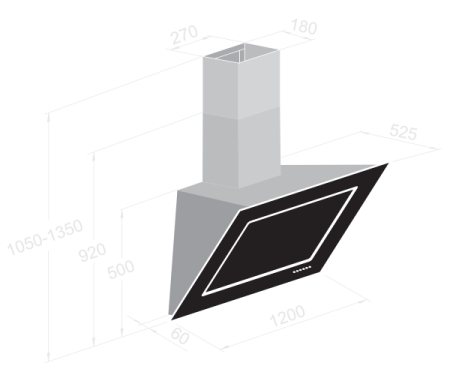 270
180
525
1050-1350
920
500
60
1200